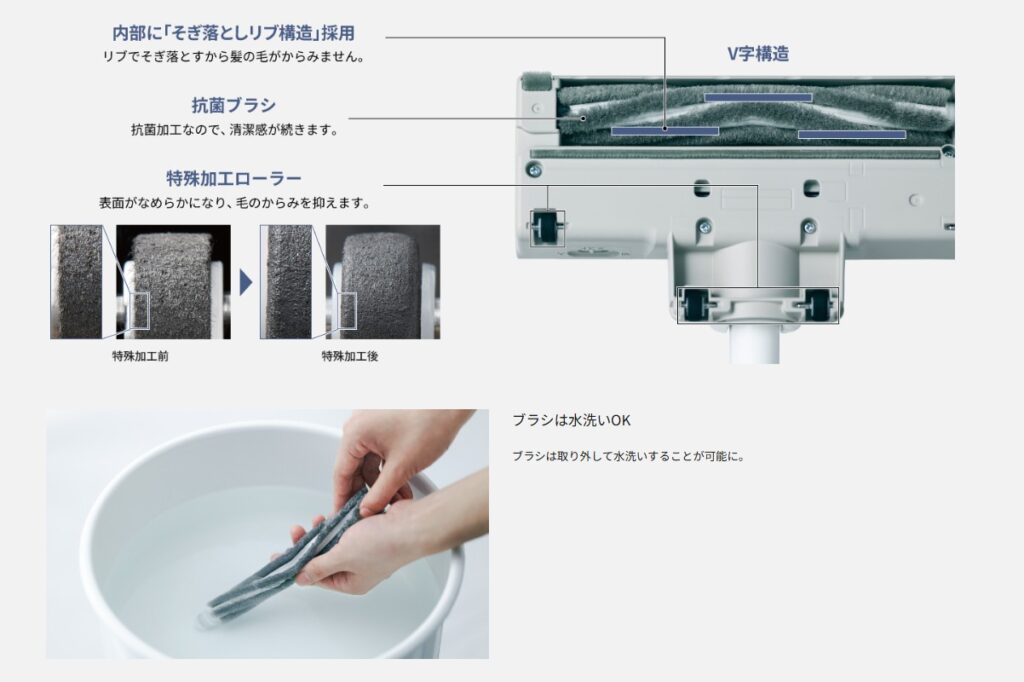 内部に「そぎ落としリブ構造」採用
リブでそぎ落とすから髪の毛がからみません。

抗菌ブラシ
抗菌加工なので、清潔感が続きます。

特殊加工ローラー
表面がなめらかになり、毛のからみを抑えます。

特殊加工前

特殊加工後

V字構造

ブラシは水洗いOK

ブラシは取り外して水洗いすることが可能に。