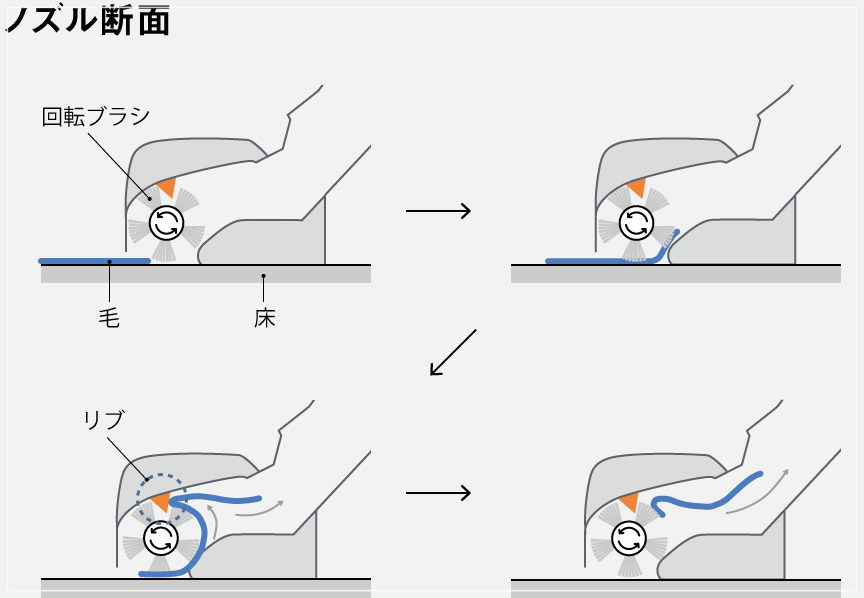 ノズル断面

回転ブラシ

毛

床

リブ