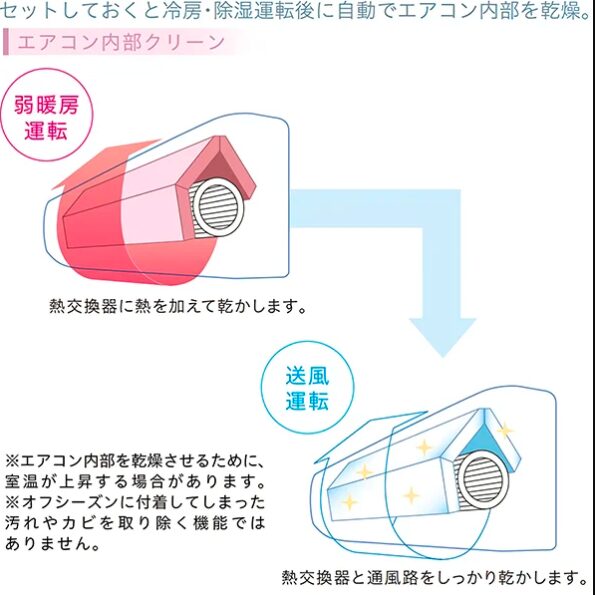 セットしておくと冷房・除湿運転後に自動でエアコン内部を乾燥。

エアコン内部クリーン

弱暖房運転

熱交換器に熱を加えて乾かします。

送風運転

※エアコン内部を乾燥させるために、室温が上昇する場合があります。
※オフシーズンに付着してしまった汚れやカビを取り除く機能ではありません。

熱交換器と通風路をしっかり乾かします。